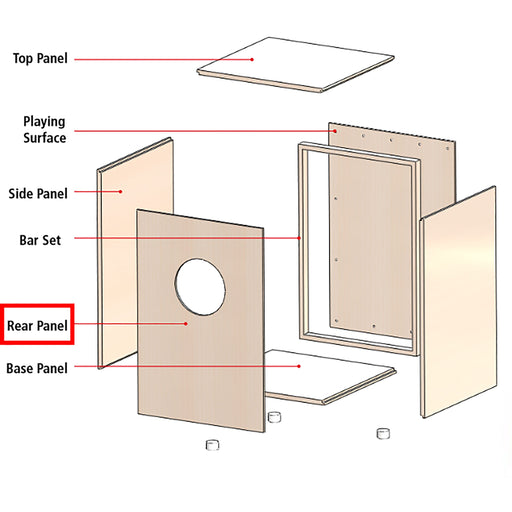 Top Panel

Playing Surface

Side Panel

Bar Set

Rear Panel

Base Panel