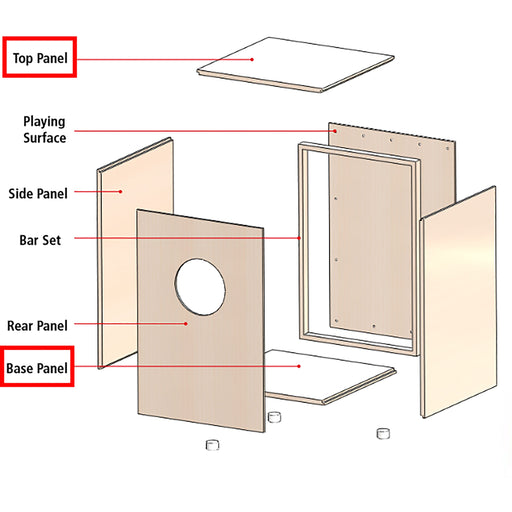 Top Panel

Playing Surface

Side Panel

Bar Set

Rear Panel

Base Panel