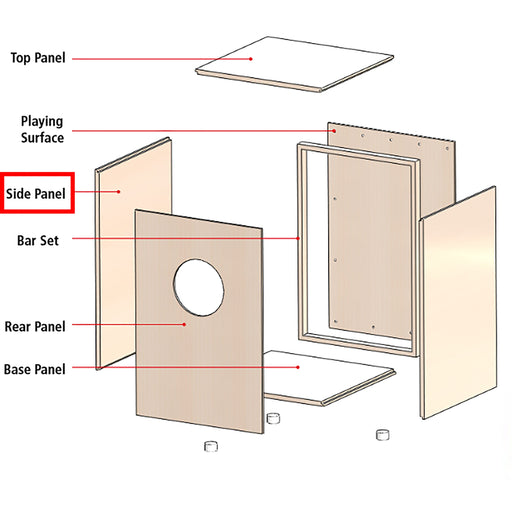 Top Panel

Playing Surface

Side Panel

Bar Set

Rear Panel

Base Panel